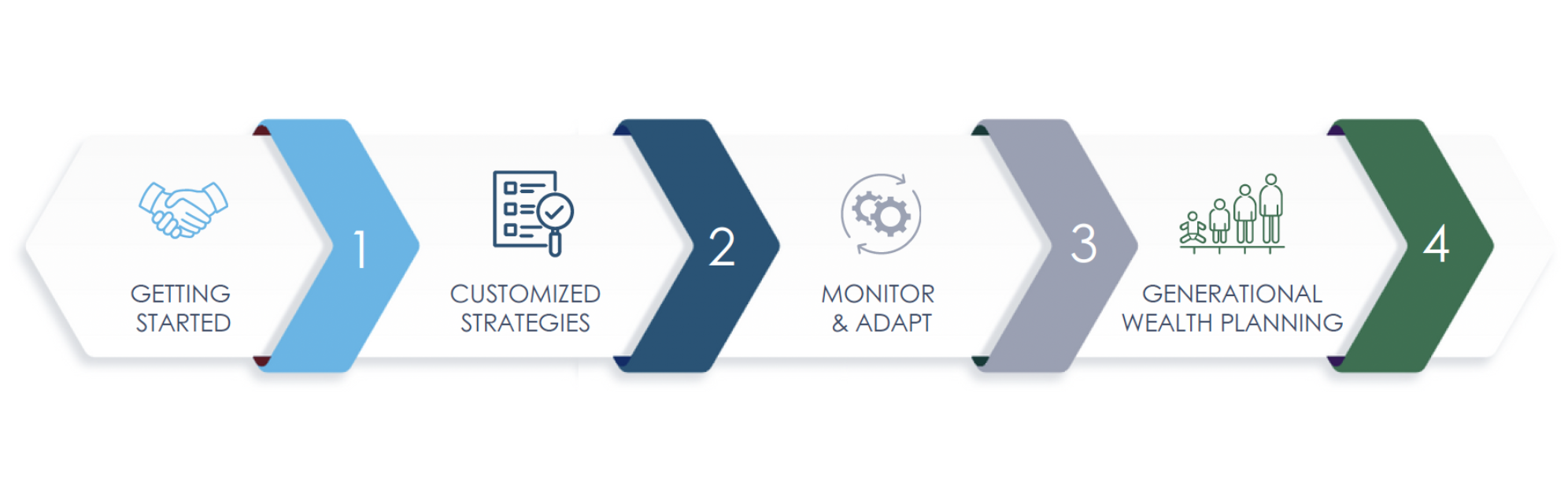 GETTING STARTED

1

CUSTOMIZED STRATEGIES

2

MONITOR & ADAPT

3

GENERATIONAL WEALTH PLANNING

4